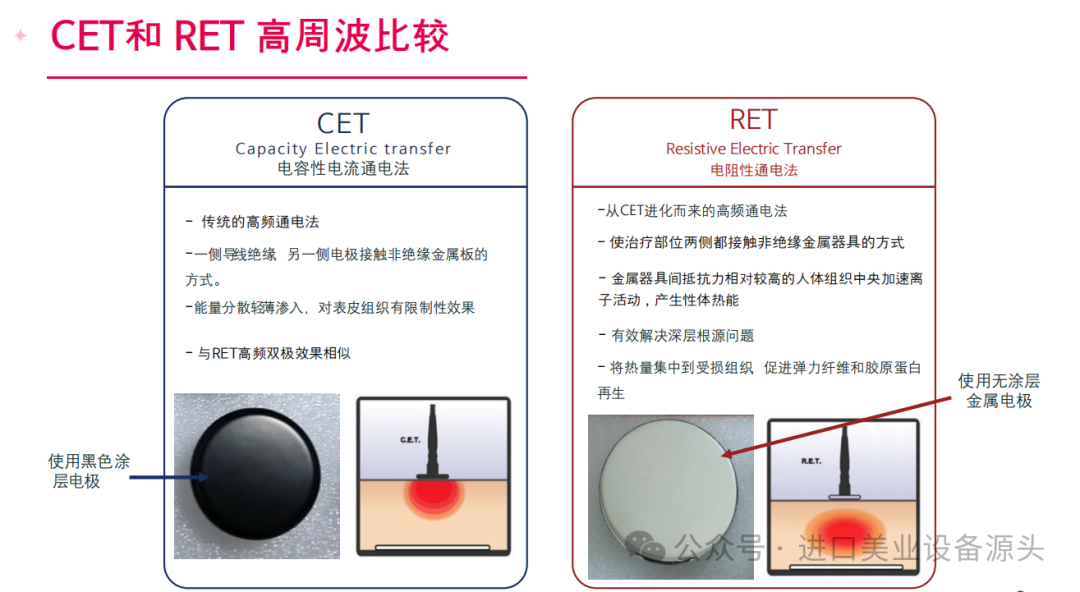 CET和 RET 高周波比较

CET
Capacity Electric transfer
电容性电流通电法

- 传统的高频通电法

-一侧导线绝缘 另一侧电极接触非绝缘金属板的方式。

-能量分散轻薄渗入，对表皮组织有限制性效果

- 与RET高频双极效果相似

使用黑色涂层电极

C.E.T.

RET
Resistive Electric Transfer
电阻性通电法

-从CET进化而来的高频通电法

- 使治疗部位两侧都接触非绝缘金属器具的方式

- 金属器具间抵抗力相对较高的人体组织中央加速离子活动，产生性体热能

- 有效解决深层根源问题

- 将热量集中到受损组织 促进弹力纤维和胶原蛋白再生

使用无涂层金属电极

R.E.T.

公众号 · 进口美业设备源头